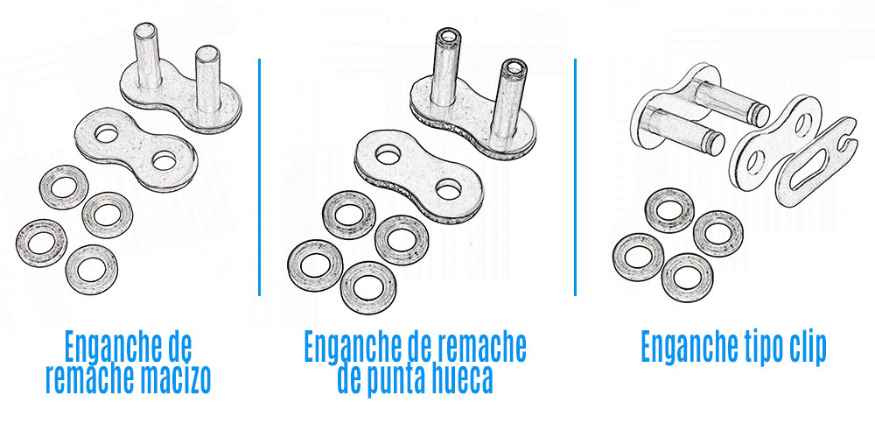 Enganche de remache macizo

Enganche de remache de punta hueca

Enganche tipo clip